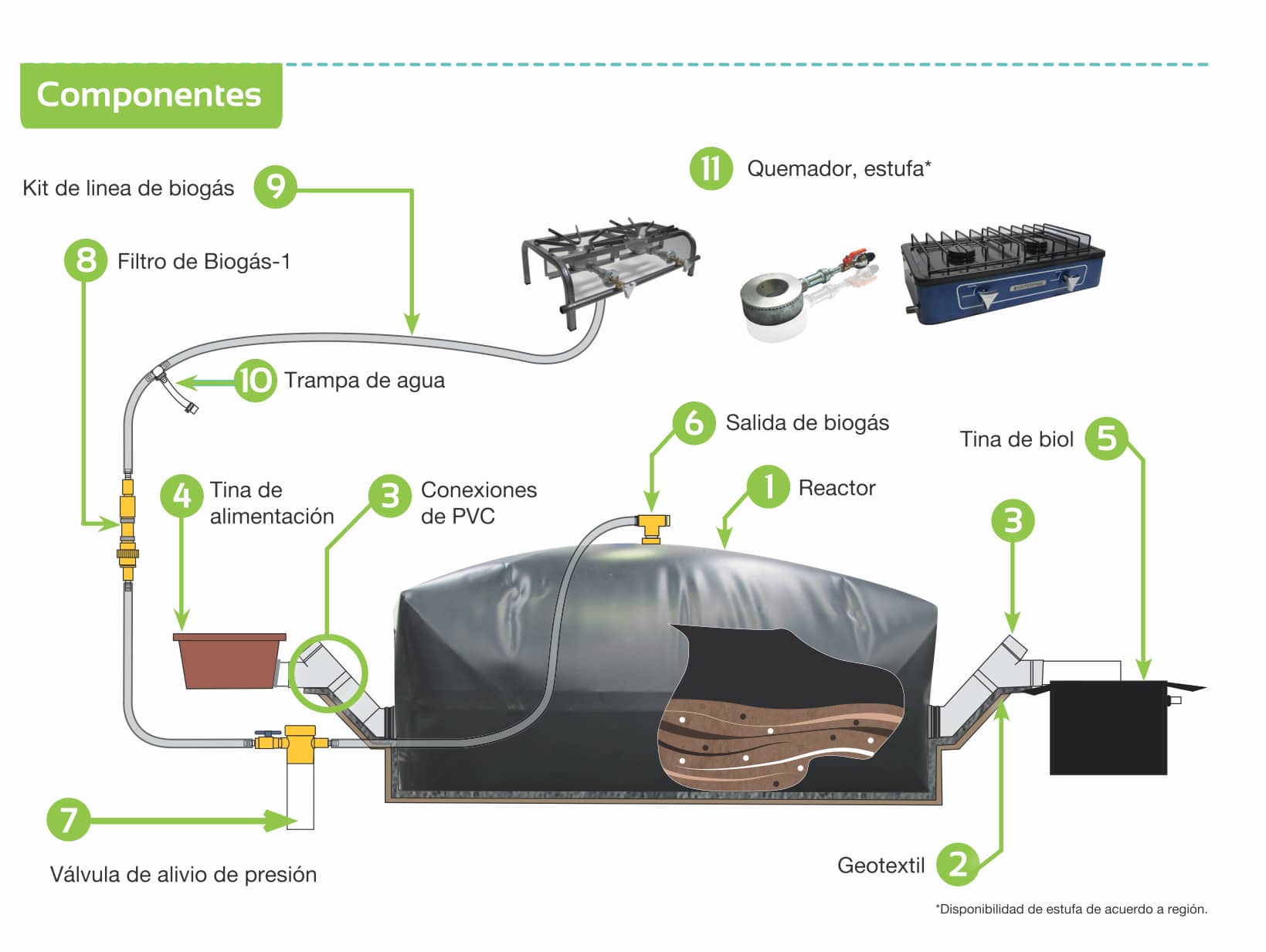 Componentes

Kit de linea de biogás 9

11 Quemador, estufa*

8 Filtro de Biogás-1

10 Trampa de agua

6 Salida de biogás

Tina de biol 5

4 Tina de alimentación

3 Conexiones de PVC

1 Reactor

3

7

Válvula de alivio de presión

Geotextil 2

*Disponibilidad de estufa de acuerdo a región.